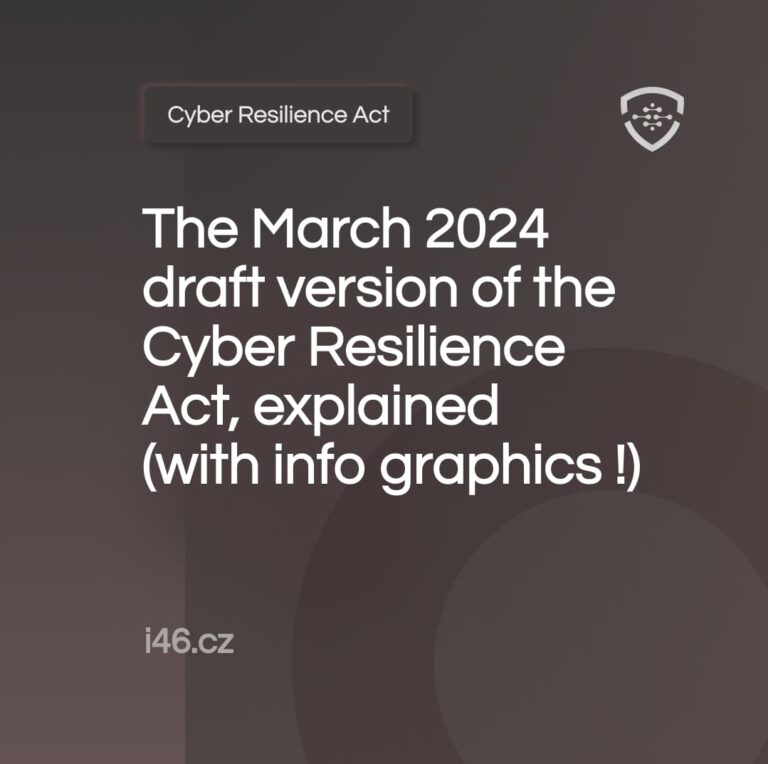 Cyber Resilience Act

The March 2024 draft version of the Cyber Resilience Act, explained (with info graphics !)

i46.cz